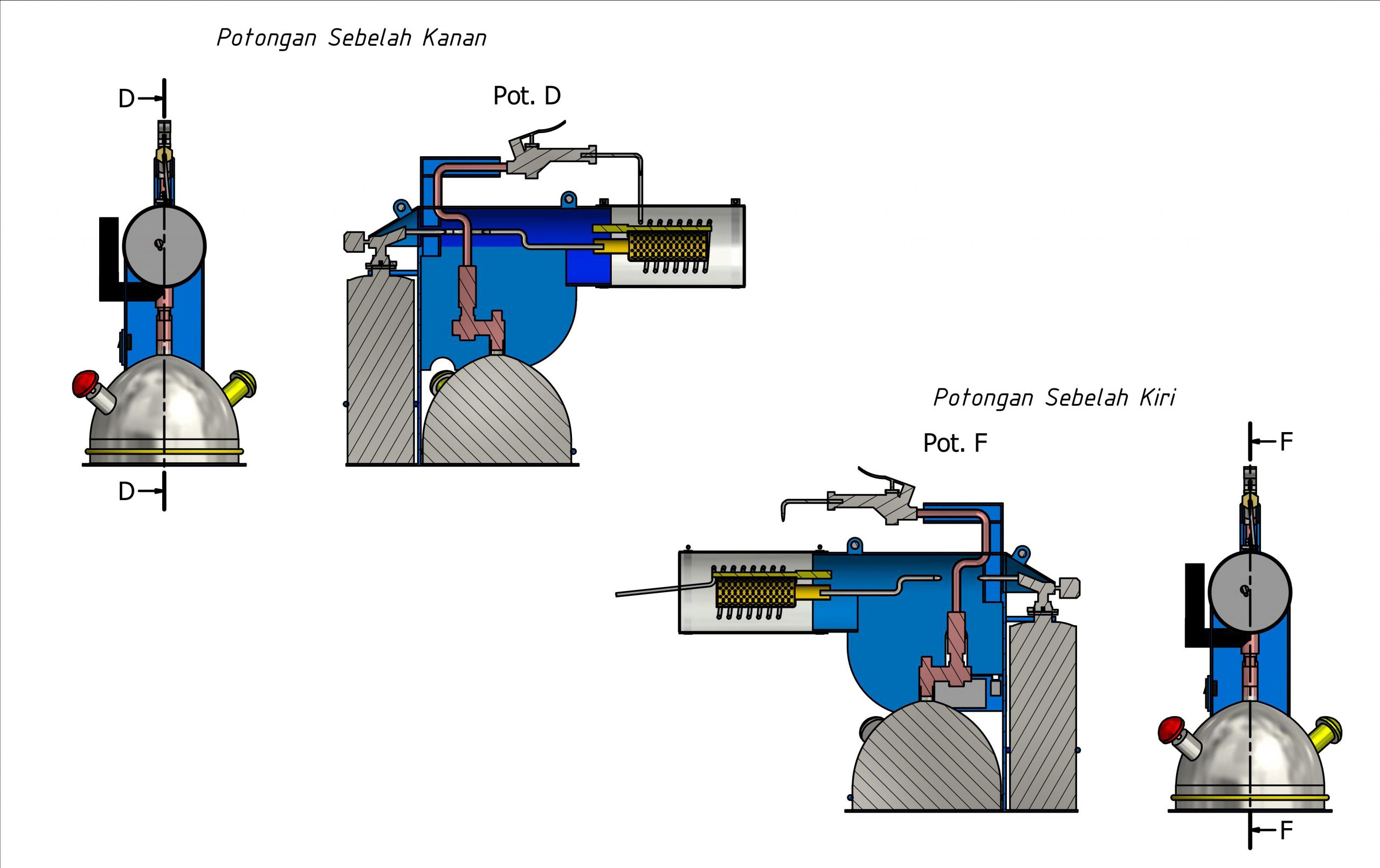 Potongan Sebelah Kanan

D

Pot. D

D

Potongan Sebelah Kiri

Pot. F

F

F