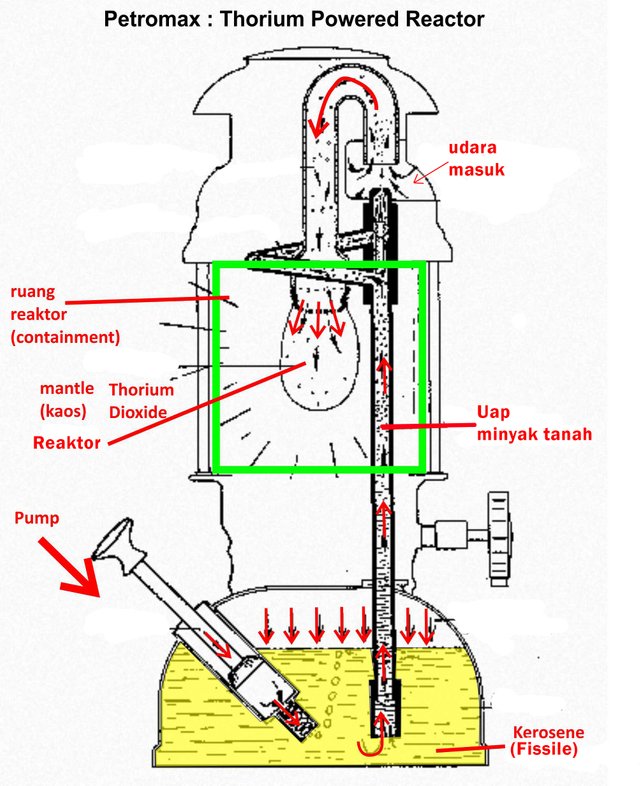 Petromax : Thorium Powered Reactor

udara masuk

ruang reaktor (containment)

mantle (kaos)

Thorium Dioxide

Reaktor

Uap minyak tanah

Pump

Kerosene (Fissile)