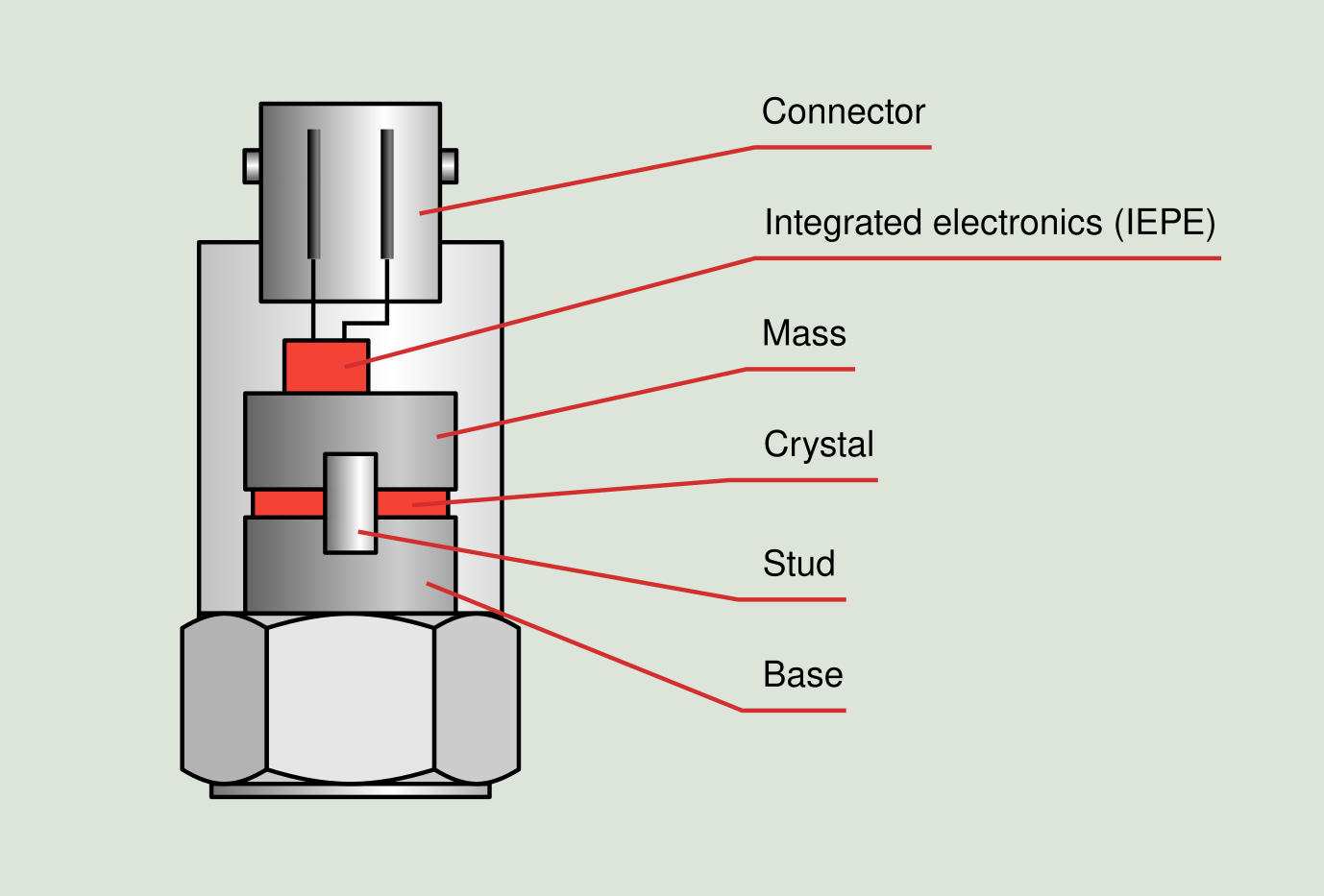 Connector

Integrated electronics (IEPE)

Mass

Crystal

Stud

Base