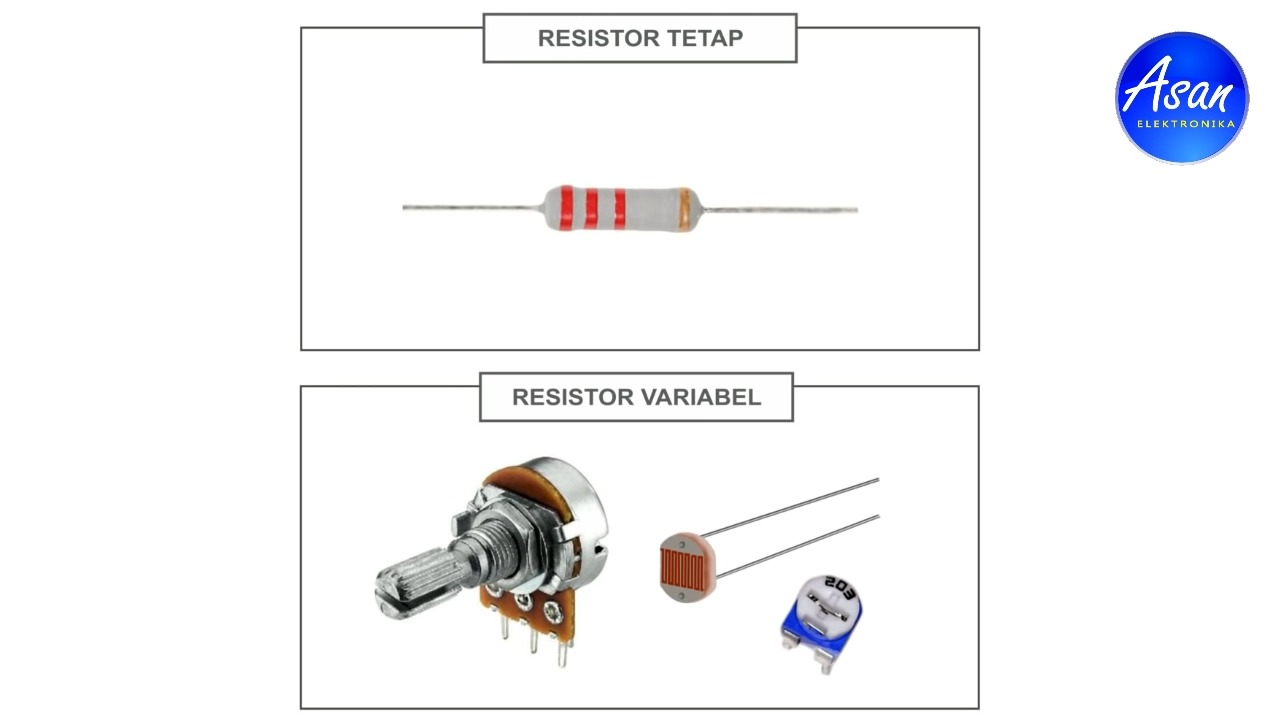 RESISTOR TETAP

Asan
ELEKTRONIKA

RESISTOR VARIABEL

203